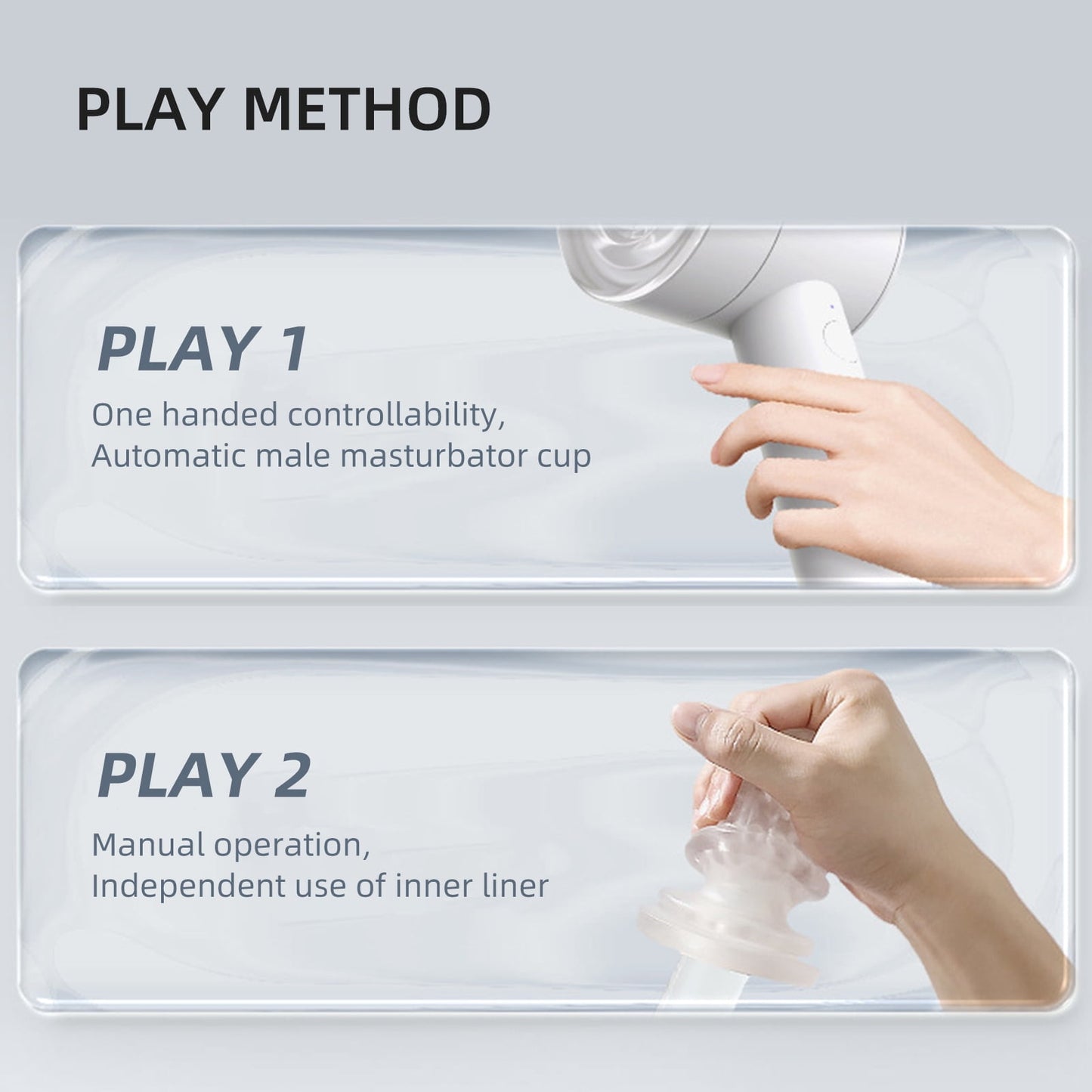 PLAY METHOD

PLAY 1

One handed controllability,
Automatic male masturbator cup

PLAY 2

Manual operation,
Independent use of inner liner