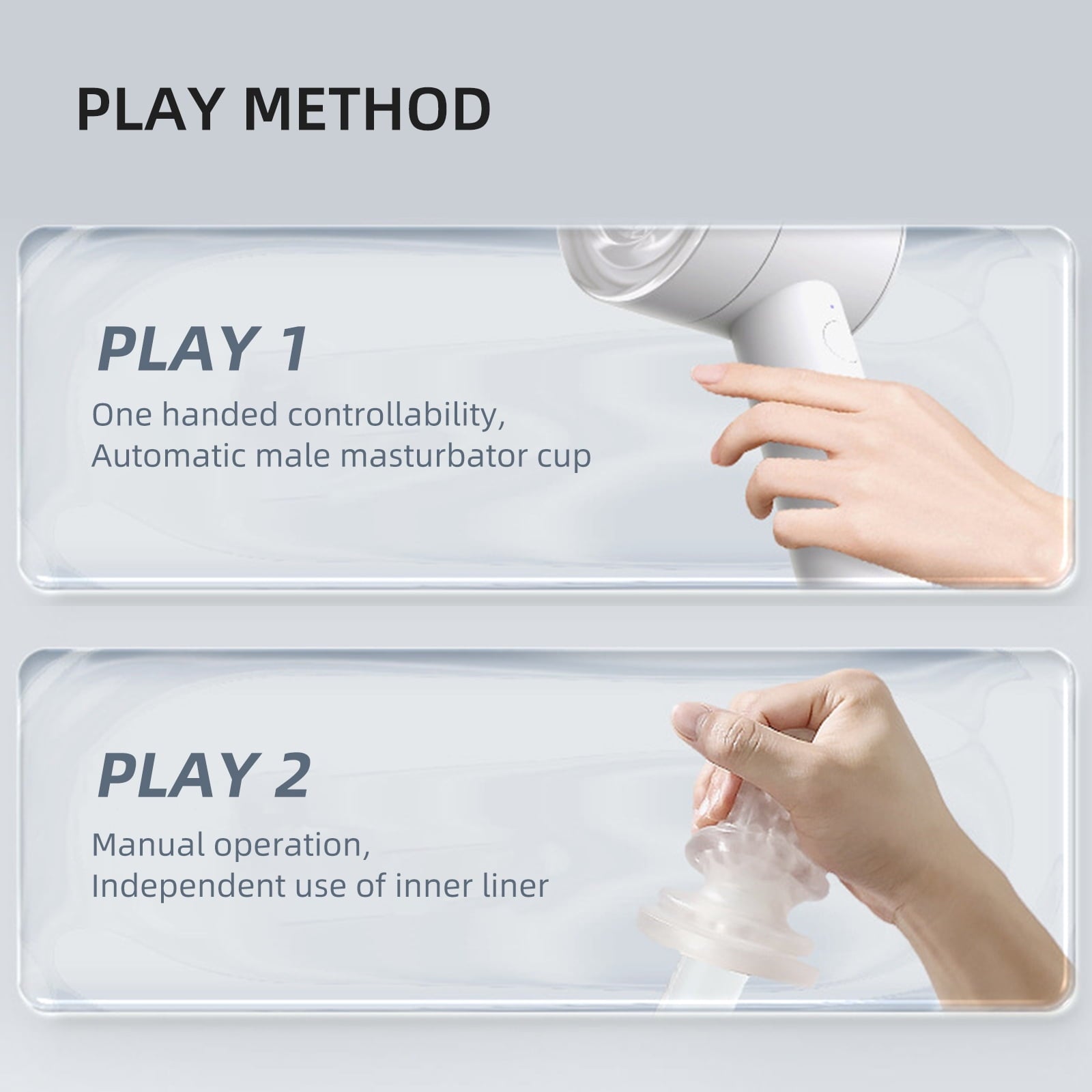 PLAY METHOD

PLAY 1

One handed controllability,
Automatic male masturbator cup

PLAY 2

Manual operation,
Independent use of inner liner