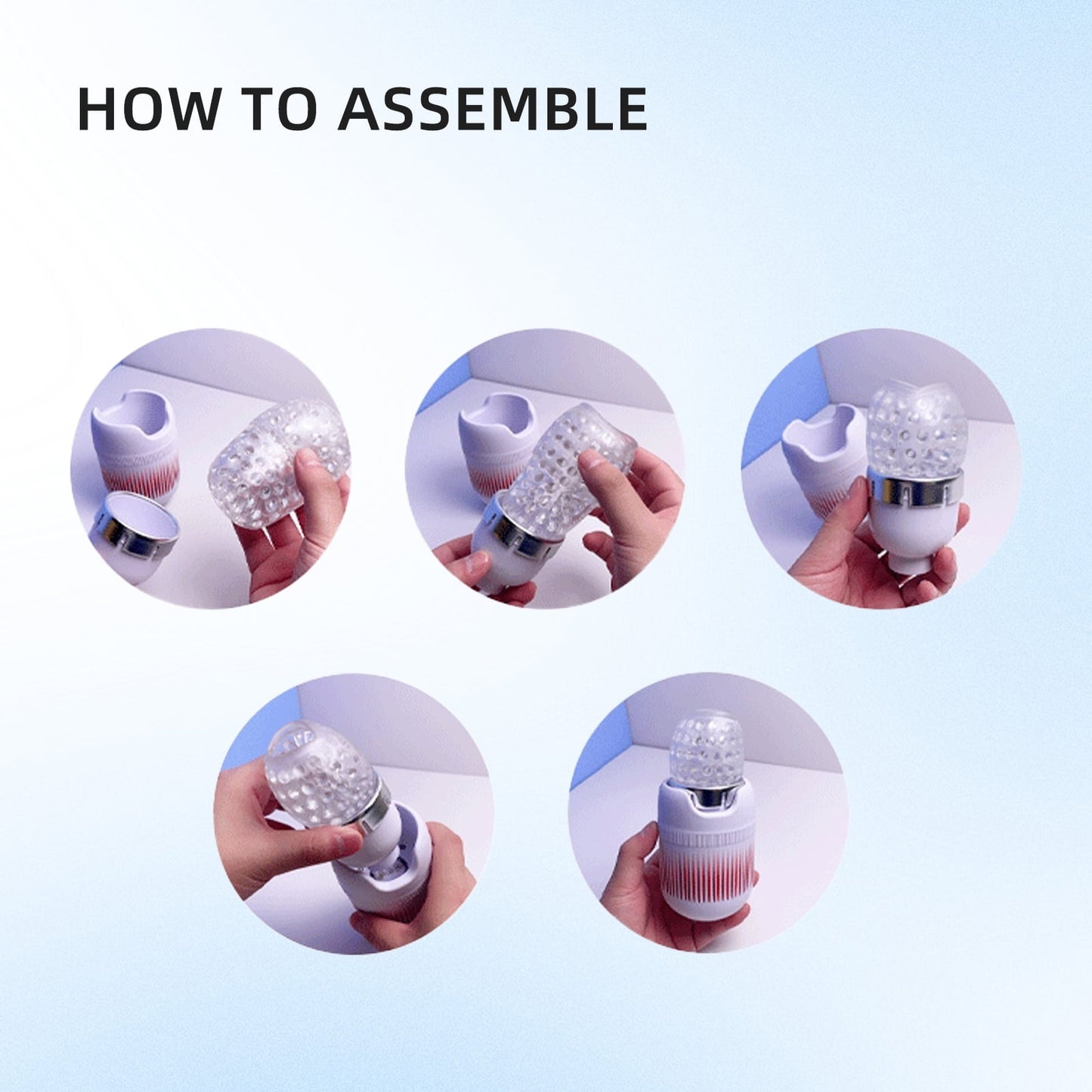 HOW TO ASSEMBLE