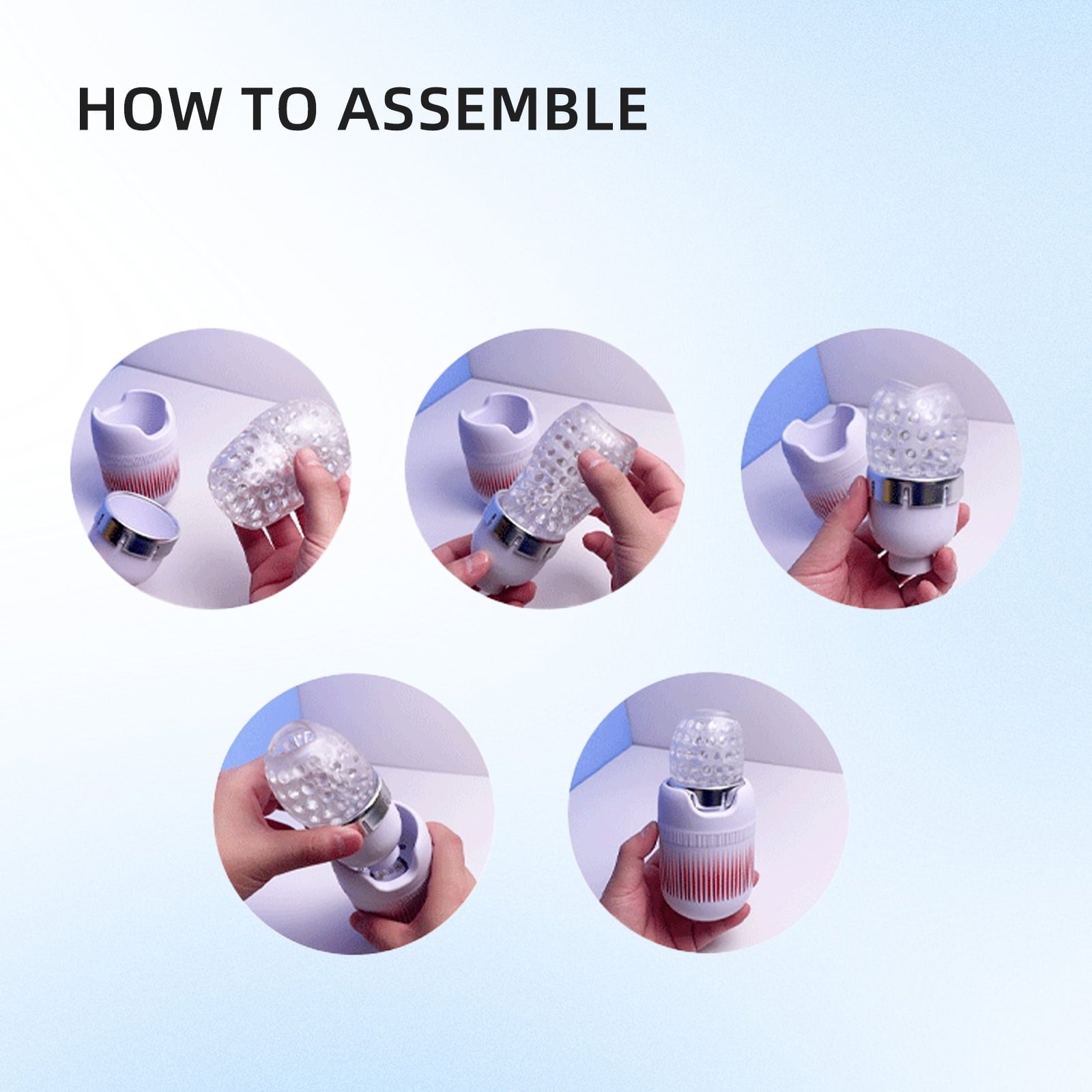 HOW TO ASSEMBLE